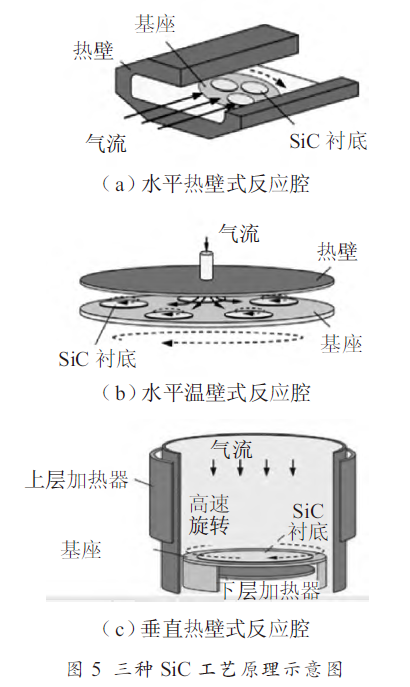 基座
热壁
气流
SiC 衬底
（a）水平热壁式反应腔

气流
热壁
基座
SiC 衬底
（b）水平温壁式反应腔

气流
上层加热器
高速旋转
SiC 衬底
基座
下层加热器
（c）垂直热壁式反应腔

图 5 三种 SiC 工艺原理示意图